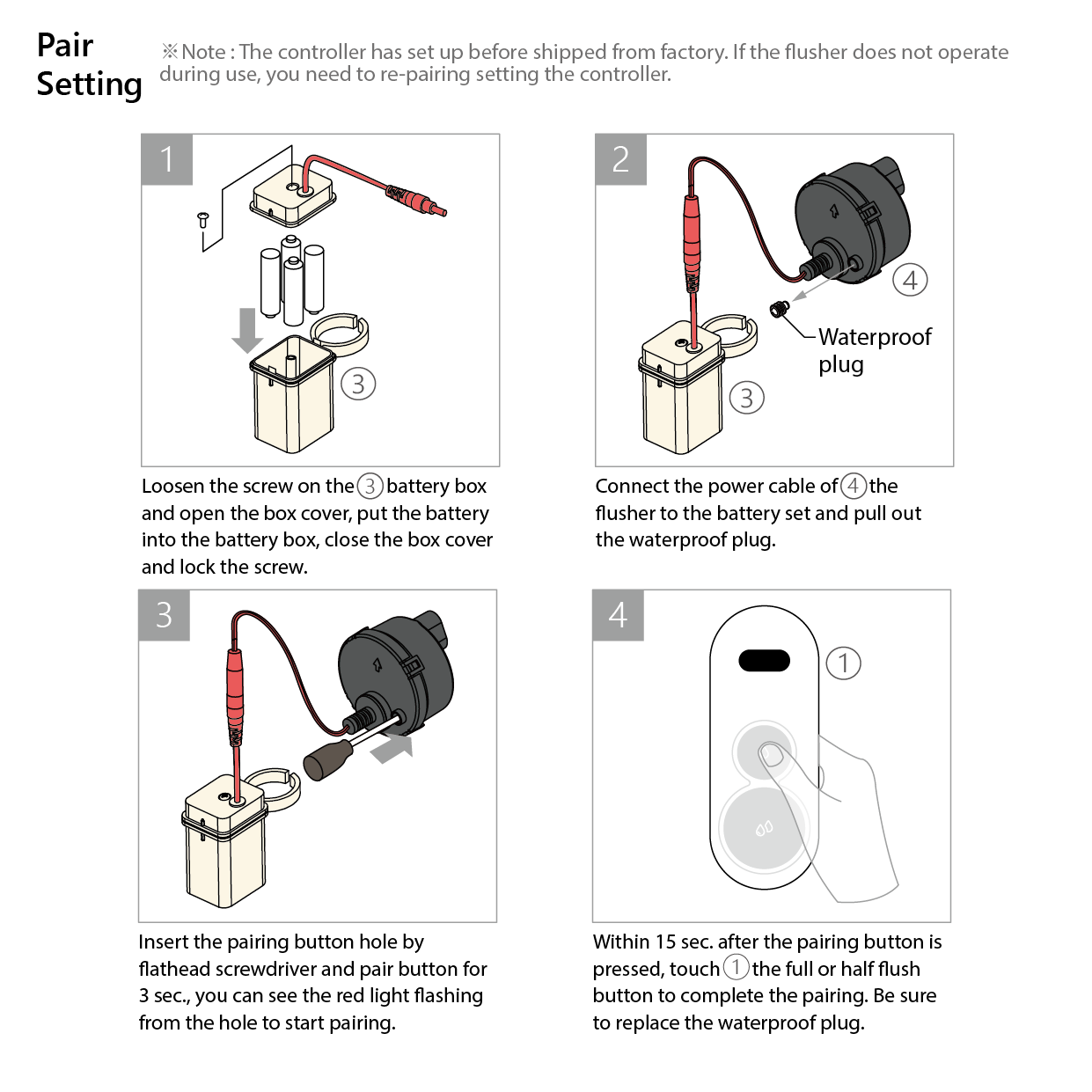 Pair Setting

※Note : The controller has set up before shipped from factory. If the flusher does not operate during use, you need to re-pairing setting the controller.

1

3

Loosen the screw on the 3 battery box and open the box cover, put the battery into the battery box, close the box cover and lock the screw.

2

4

Waterproof plug

3

Connect the power cable of 4 the flusher to the battery set and pull out the waterproof plug.

3

Insert the pairing button hole by flathead screwdriver and pair button for 3 sec., you can see the red light flashing from the hole to start pairing.

4

1

Within 15 sec. after the pairing button is pressed, touch 1 the full or half flush button to complete the pairing. Be sure to replace the waterproof plug.