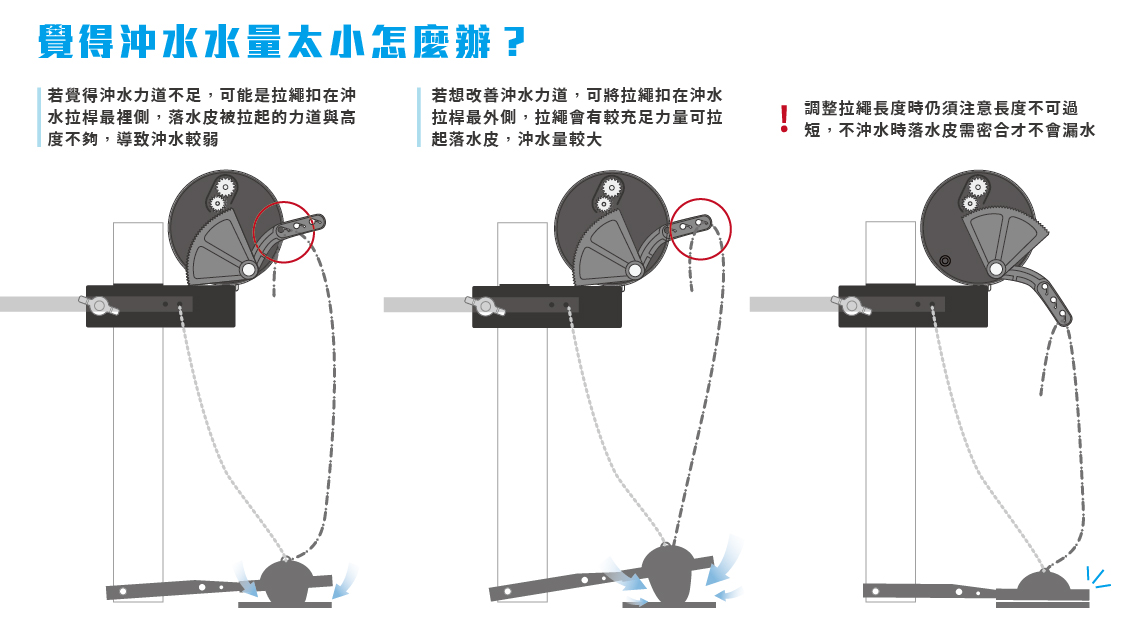 覺得沖水水量太小怎麼辦？

若覺得沖水力道不足，可能是拉繩扣在沖水拉桿最裡側，落水皮被拉起的力道與高度不夠，導致沖水較弱

若想改善沖水力道，可將拉繩扣在沖水拉桿最外側，拉繩會有較充足力量可拉起落水皮，沖水量較大

! 調整拉繩長度時仍須注意長度不可過短，不沖水時落水皮需密合才不會漏水