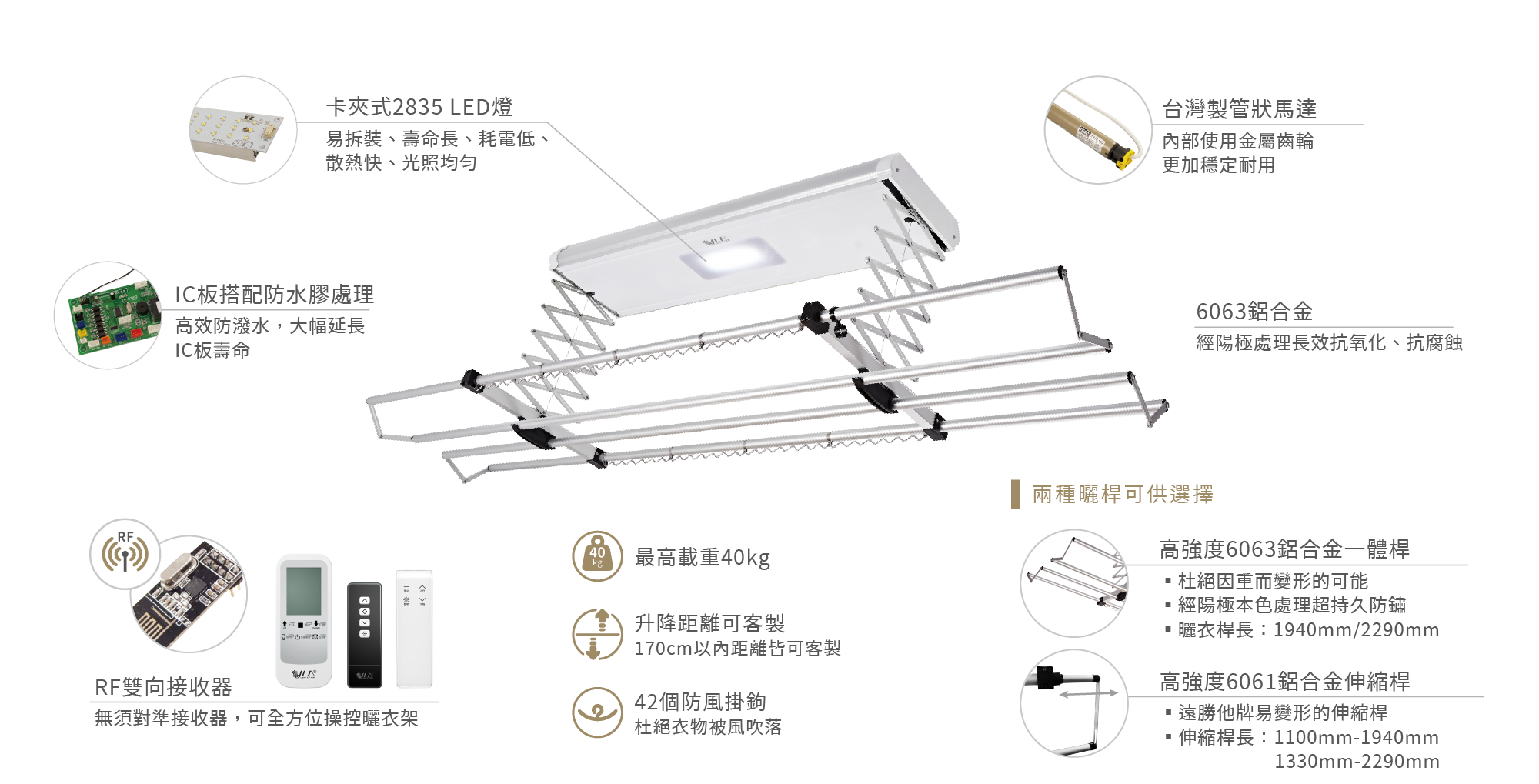 卡夾式2835 LED燈
易拆裝、壽命長、耗電低、散熱快、光照均勻

台灣製管狀馬達
內部使用金屬齒輪
更加穩定耐用

IC板搭配防水膠處理
高效防潑水，大幅延長IC板壽命

6063鋁合金
經陽極處理長效抗氧化、抗腐蝕

兩種曬桿可供選擇

RF

RF雙向接收器
無須對準接收器，可全方位操控曬衣架

40 kg
最高載重40kg

升降距離可客製
170cm以內距離皆可客製

42個防風掛鉤
杜絕衣物被風吹落

高強度6063鋁合金一體桿
▪ 杜絕因重而變形的可能
▪ 經陽極本色處理超持久防鏽
▪ 曬衣桿長：1940mm/2290mm

高強度6061鋁合金伸縮桿
▪ 遠勝他牌易變形的伸縮桿
▪ 伸縮桿長：1100mm-1940mm
1330mm-2290mm